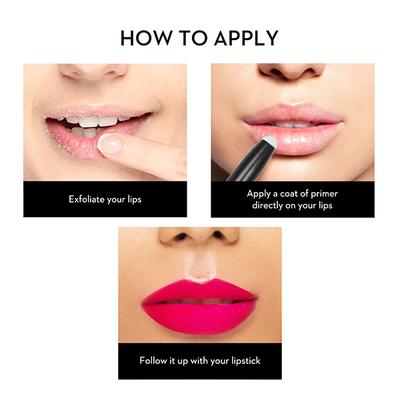 HOW TO APPLY

Exfoliate your lips

Apply a coat of primer directly on your lips

Follow it up with your lipstick