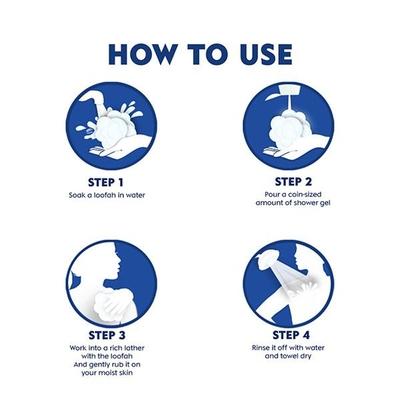 HOW TO USE

STEP 1
Soak a loofah in water

STEP 2
Pour a coin-sized amount of shower gel

STEP 3
Work into a rich lather with the loofah And gently rub it on your moist skin

STEP 4
Rinse it off with water and towel dry