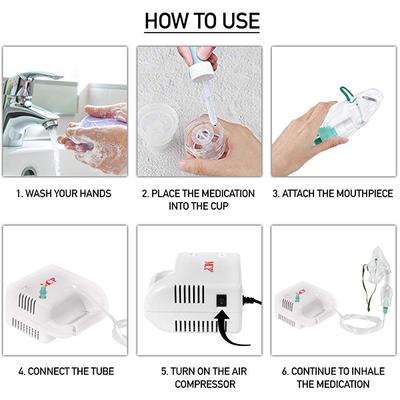 HOW TO USE

1. WASH YOUR HANDS

2. PLACE THE MEDICATION INTO THE CUP

3. ATTACH THE MOUTHPIECE

4. CONNECT THE TUBE

5. TURN ON THE AIR COMPRESSOR

6. CONTINUE TO INHALE THE MEDICATION