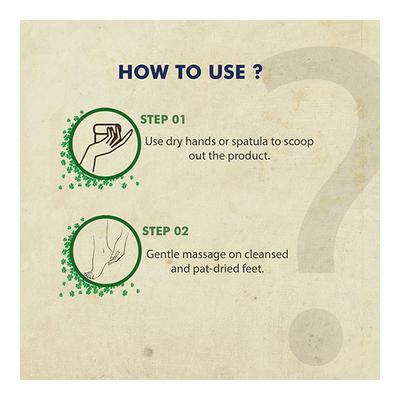 HOW TO USE ?

STEP 01

Use dry hands or spatula to scoop out the product.

STEP 02

Gentle massage on cleansed and pat-dried feet.