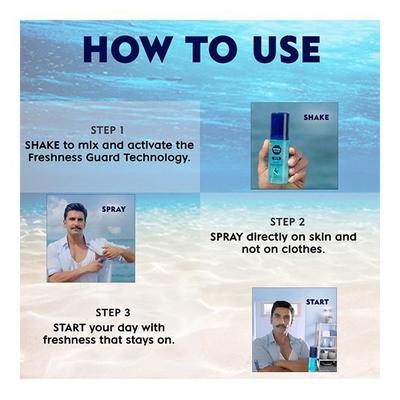 HOW TO USE

STEP 1
SHAKE to mix and activate the Freshness Guard Technology.

SHAKE

SPRAY

STEP 2
SPRAY directly on skin and not on clothes.

STEP 3
START your day with freshness that stays on.

START