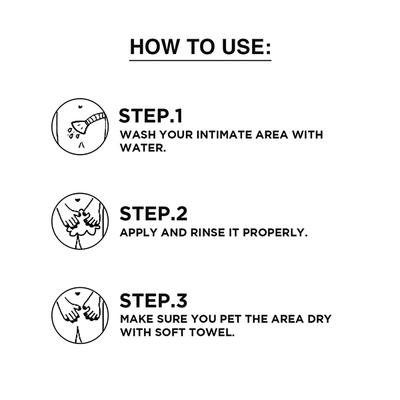 HOW TO USE:

STEP.1
WASH YOUR INTIMATE AREA WITH WATER.

STEP.2
APPLY AND RINSE IT PROPERLY.

STEP.3
MAKE SURE YOU PET THE AREA DRY WITH SOFT TOWEL.