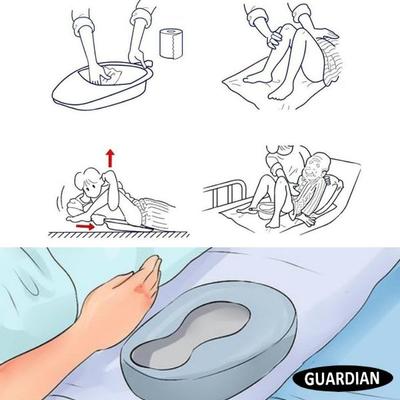 GUARDIAN