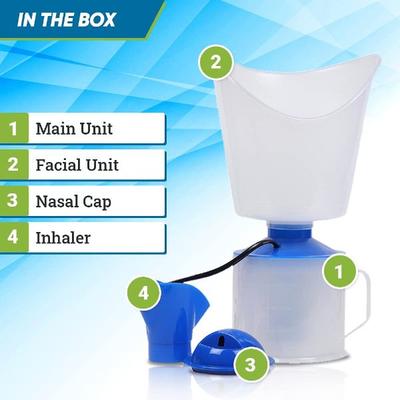 IN THE BOX

1 Main Unit
2 Facial Unit
3 Nasal Cap
4 Inhaler

2
1
4
3