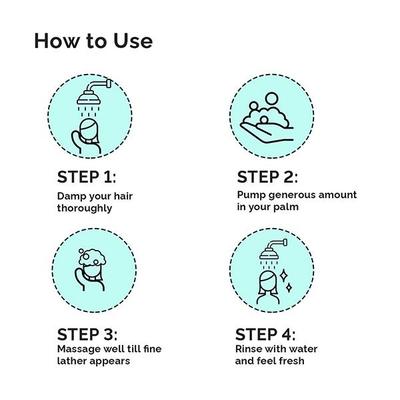 How to Use

STEP 1:
Damp your hair thoroughly

STEP 2:
Pump generous amount in your palm

STEP 3:
Massage well till fine lather appears

STEP 4:
Rinse with water and feel fresh