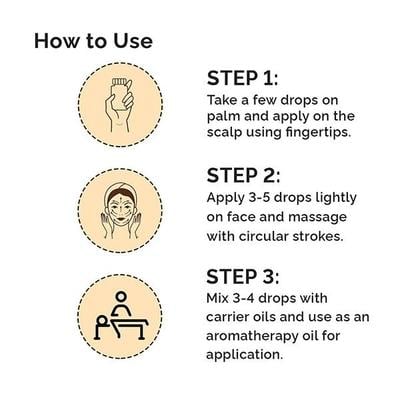 How to Use

STEP 1:
Take a few drops on palm and apply on the scalp using fingertips.

STEP 2:
Apply 3-5 drops lightly on face and massage with circular strokes.

STEP 3:
Mix 3-4 drops with carrier oils and use as an aromatherapy oil for application.