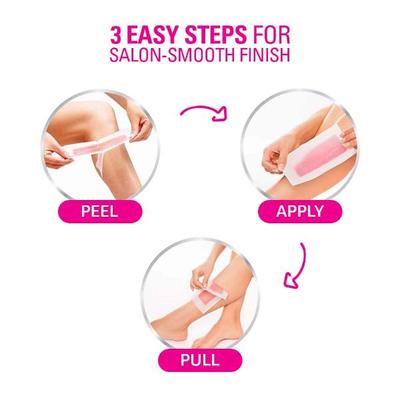 3 EASY STEPS FOR SALON-SMOOTH FINISH

PEEL

APPLY

PULL