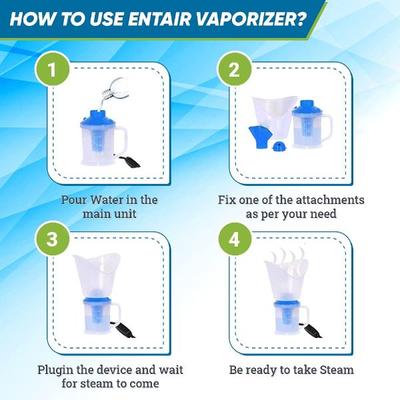 HOW TO USE ENTAIR VAPORIZER?

1

Pour Water in the main unit

2

Fix one of the attachments as per your need

3

Plugin the device and wait for steam to come

4

Be ready to take Steam