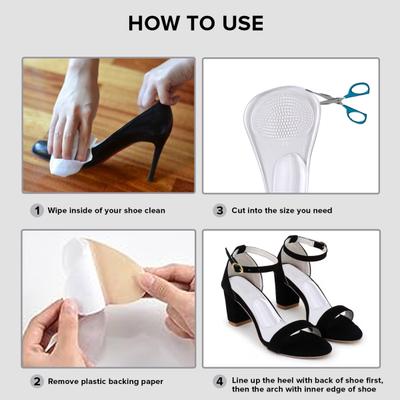 HOW TO USE

1 Wipe inside of your shoe clean

3 Cut into the size you need

2 Remove plastic backing paper

4 Line up the heel with back of shoe first, then the arch with inner edge of shoe