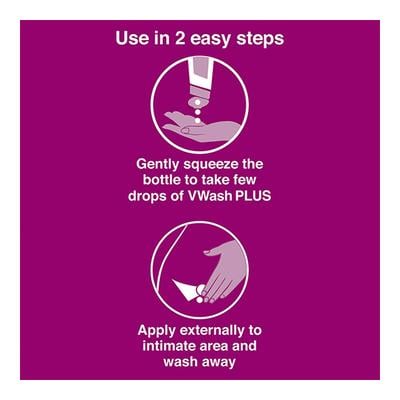 Use in 2 easy steps

Gently squeeze the bottle to take few drops of VWash PLUS

Apply externally to intimate area and wash away