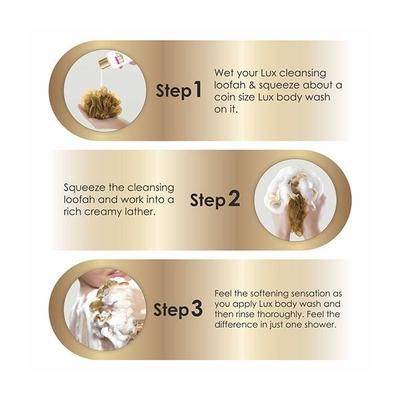 Step 1

Wet your Lux cleansing loofah & squeeze about a coin size Lux body wash on it.

Squeeze the cleansing loofah and work into a rich creamy lather.

Step 2

Step 3

Feel the softening sensation as you apply Lux body wash and then rinse thoroughly. Feel the difference in just one shower.