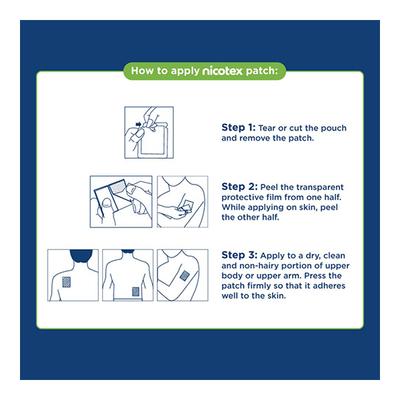 How to apply nicotex patch:

Step 1: Tear or cut the pouch and remove the patch.

Step 2: Peel the transparent protective film from one half. While applying on skin, peel the other half.

Step 3: Apply to a dry, clean and non-hairy portion of upper body or upper arm. Press the patch firmly so that it adheres well to the skin.