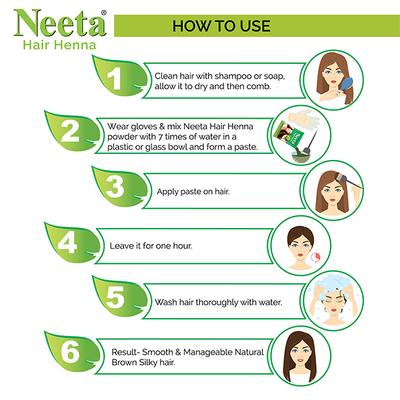 Neeta®
Hair Henna

HOW TO USE

1
Clean hair with shampoo or soap, allow it to dry and then comb.

2
Wear gloves & mix Neeta Hair Henna powder with 7 times of water in a plastic or glass bowl and form a paste.

3
Apply paste on hair.

4
Leave it for one hour.

5
Wash hair thoroughly with water.

6
Result- Smooth & Manageable Natural Brown Silky hair.