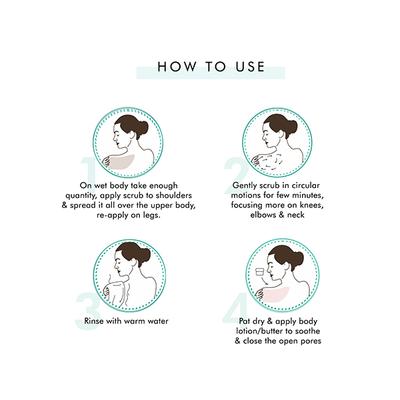 HOW TO USE

1

On wet body take enough quantity, apply scrub to shoulders & spread it all over the upper body, re-apply on legs.

2

Gently scrub in circular motions for few minutes, focusing more on knees, elbows & neck

3

Rinse with warm water

4

Pat dry & apply body lotion/butter to soothe & close the open pores