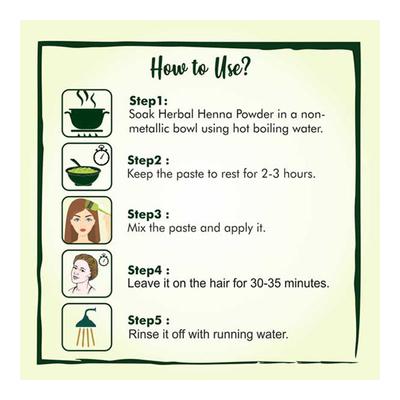 How to Use?

Step1:
Soak Herbal Henna Powder in a non-metallic bowl using hot boiling water.

Step2 :
Keep the paste to rest for 2-3 hours.

Step3 :
Mix the paste and apply it.

Step4 :
Leave it on the hair for 30-35 minutes.

Step5 :
Rinse it off with running water.