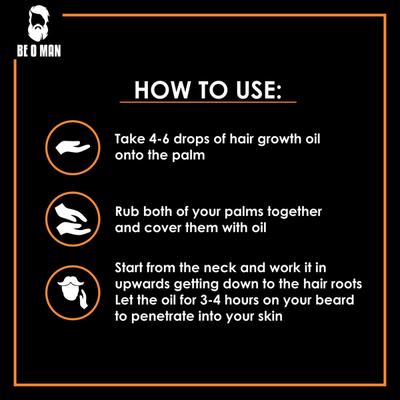 BE O MAN

HOW TO USE:

Take 4-6 drops of hair growth oil onto the palm

Rub both of your palms together and cover them with oil

Start from the neck and work it in upwards getting down to the hair roots Let the oil for 3-4 hours on your beard to penetrate into your skin