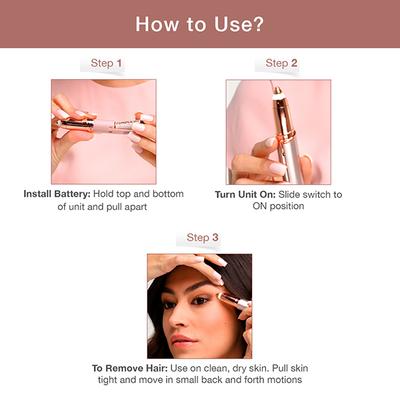 How to Use?

Step 1

Install Battery: Hold top and bottom of unit and pull apart

Step 2

Turn Unit On: Slide switch to ON position

Step 3

To Remove Hair: Use on clean, dry skin. Pull skin tight and move in small back and forth motions