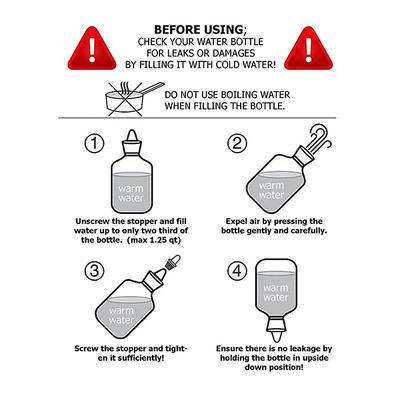 !

BEFORE USING;
CHECK YOUR WATER BOTTLE
FOR LEAKS OR DAMAGES
BY FILLING IT WITH COLD WATER!

!

DO NOT USE BOILING WATER
WHEN FILLING THE BOTTLE.

1

warm water

Unscrew the stopper and fill water up to only two third of the bottle. (max 1.25 qt)

2

warm water

Expel air by pressing the bottle gently and carefully.

3

warm water

Screw the stopper and tighten it sufficiently!

4

warm water

Ensure there is no leakage by holding the bottle in upside down position!