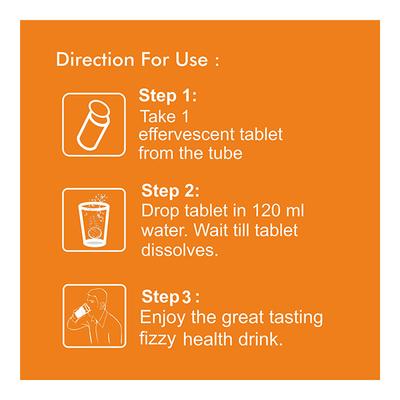 Direction For Use :

Step 1:
Take 1 effervescent tablet from the tube

Step 2:
Drop tablet in 120 ml water. Wait till tablet dissolves.

Step 3 :
Enjoy the great tasting fizzy health drink.