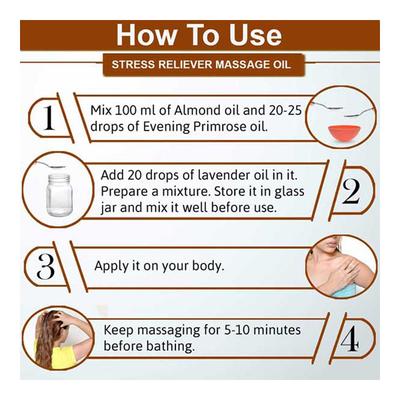 How To Use

STRESS RELIEVER MASSAGE OIL

1

Mix 100 ml of Almond oil and 20-25 drops of Evening Primrose oil.

Add 20 drops of lavender oil in it. Prepare a mixture. Store it in glass jar and mix it well before use.

2

3

Apply it on your body.

Keep massaging for 5-10 minutes before bathing.

4