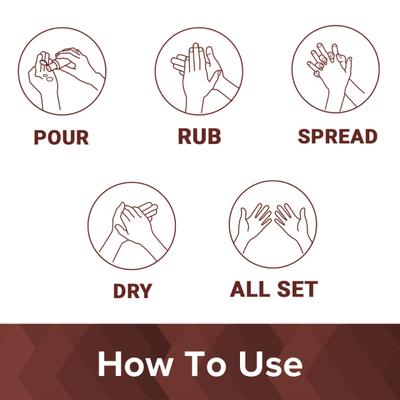 POUR

RUB

SPREAD

DRY

ALL SET

How To Use