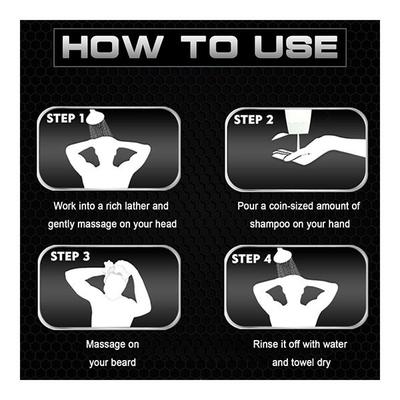 HOW TO USE

STEP 1

Work into a rich lather and gently massage on your head

STEP 2

Pour a coin-sized amount of shampoo on your hand

STEP 3

Massage on your beard

STEP 4

Rinse it off with water and towel dry