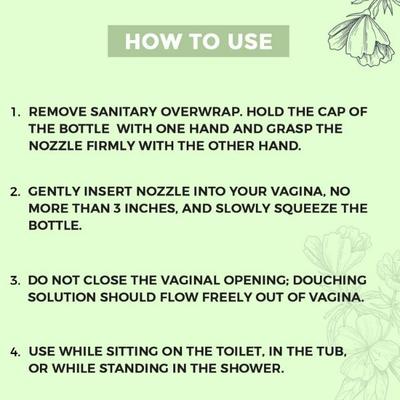 HOW TO USE

1. REMOVE SANITARY OVERWRAP. HOLD THE CAP OF THE BOTTLE WITH ONE HAND AND GRASP THE NOZZLE FIRMLY WITH THE OTHER HAND.

2. GENTLY INSERT NOZZLE INTO YOUR VAGINA, NO MORE THAN 3 INCHES, AND SLOWLY SQUEEZE THE BOTTLE.

3. DO NOT CLOSE THE VAGINAL OPENING; DOUCHING SOLUTION SHOULD FLOW FREELY OUT OF VAGINA.

4. USE WHILE SITTING ON THE TOILET, IN THE TUB, OR WHILE STANDING IN THE SHOWER.