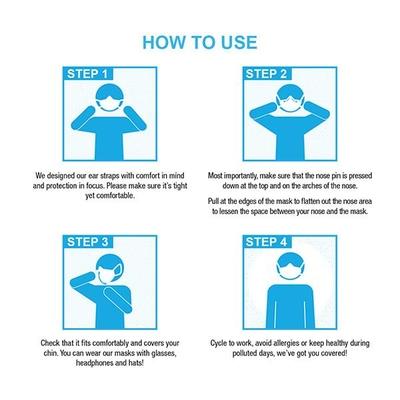 HOW TO USE

STEP 1

We designed our ear straps with comfort in mind and protection in focus. Please make sure it's tight yet comfortable.

STEP 2

Most importantly, make sure that the nose pin is pressed down at the top and on the arches of the nose.

Pull at the edges of the mask to flatten out the nose area to lessen the space between your nose and the mask.

STEP 3

Check that it fits comfortably and covers your chin. You can wear our masks with glasses, headphones and hats!

STEP 4

Cycle to work, avoid allergies or keep healthy during polluted days, we've got you covered!