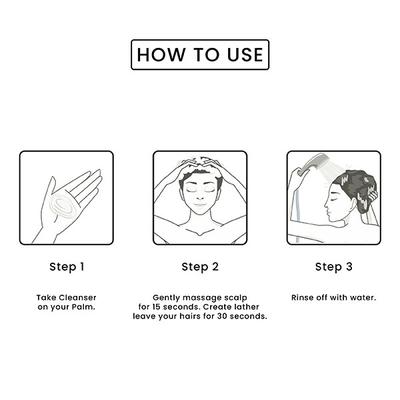 HOW TO USE

Step 1

Take Cleanser on your Palm.

Step 2

Gently massage scalp for 15 seconds. Create lather leave your hairs for 30 seconds.

Step 3

Rinse off with water.