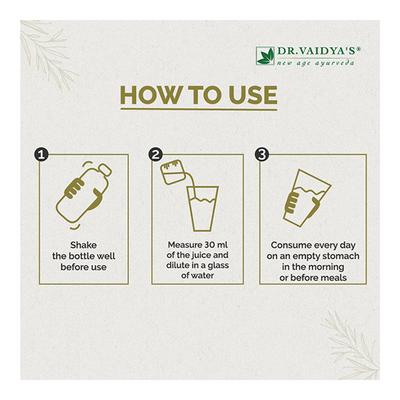 DR.VAIDYA'S®
new age ayurveda

HOW TO USE

1
Shake the bottle well before use

2
Measure 30 ml of the juice and dilute in a glass of water

3
Consume every day on an empty stomach in the morning or before meals