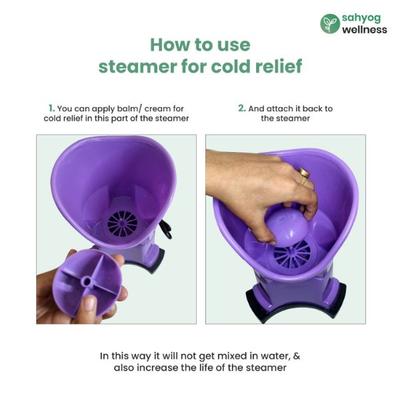 sahyog wellness

How to use steamer for cold relief

1. You can apply balm/ cream for cold relief in this part of the steamer

2. And attach it back to the steamer

In this way it will not get mixed in water, & also increase the life of the steamer