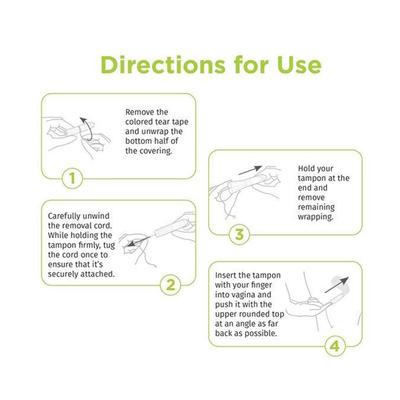 Directions for Use

Remove the colored tear tape and unwrap the bottom half of the covering.

1

Carefully unwind the removal cord. While holding the tampon firmly, tug the cord once to ensure that it's securely attached.

2

Hold your tampon at the end and remove remaining wrapping.

3

Insert the tampon with your finger into vagina and push it with the upper rounded top at an angle as far back as possible.

4