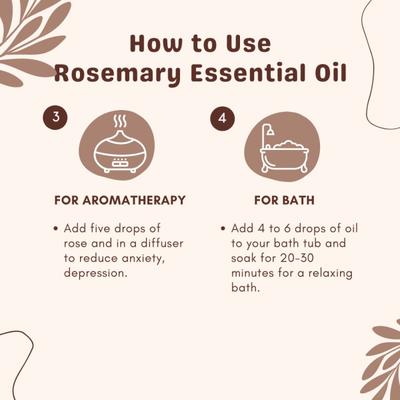 How to Use Rosemary Essential Oil

3

FOR AROMATHERAPY

• Add five drops of rose and in a diffuser to reduce anxiety, depression.

4

FOR BATH

• Add 4 to 6 drops of oil to your bath tub and soak for 20-30 minutes for a relaxing bath.