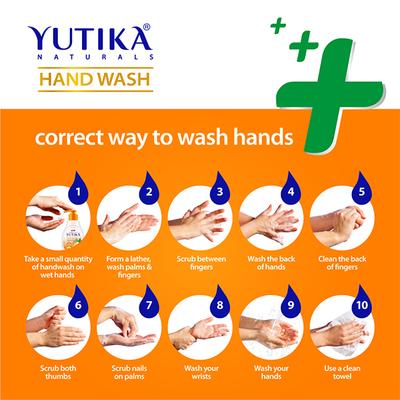 YUTIKA®
NATURALS
HAND WASH

correct way to wash hands

1
YUTIKA
Take a small quantity of handwash on wet hands

2
Form a lather, wash palms & fingers

3
Scrub between fingers

4
Wash the back of hands

5
Clean the back of fingers

6
Scrub both thumbs

7
Scrub nails on palms

8
Wash your wrists

9
Wash your hands

10
Use a clean towel