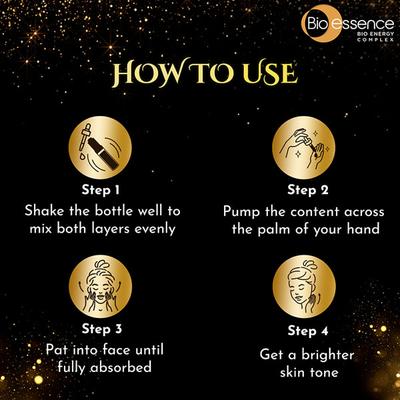 Bio essence
BIO ENERGY COMPLEX

HOW TO USE

Step 1
Shake the bottle well to mix both layers evenly

Step 2
Pump the content across the palm of your hand

Step 3
Pat into face until fully absorbed

Step 4
Get a brighter skin tone