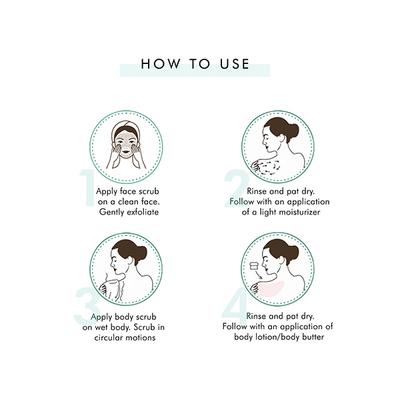 HOW TO USE

1
Apply face scrub on a clean face. Gently exfoliate

2
Rinse and pat dry. Follow with an application of a light moisturizer

3
Apply body scrub on wet body. Scrub in circular motions

4
Rinse and pat dry. Follow with an application of body lotion/body butter