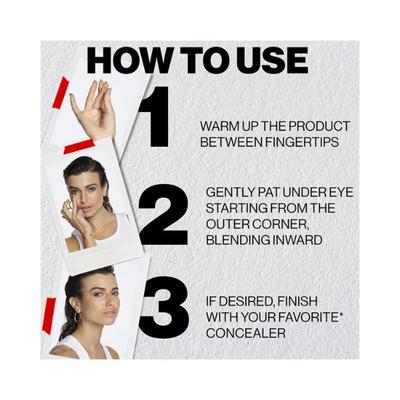 HOW TO USE

1

WARM UP THE PRODUCT BETWEEN FINGERTIPS

2

GENTLY PAT UNDER EYE STARTING FROM THE OUTER CORNER, BLENDING INWARD

3

IF DESIRED, FINISH WITH YOUR FAVORITE* CONCEALER