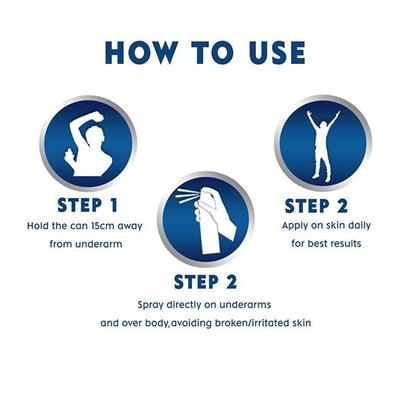 HOW TO USE

STEP 1
Hold the can 15cm away from underarm

STEP 2
Spray directly on underarms and over body,avoiding broken/irritated skin

STEP 2
Apply on skin daily for best results