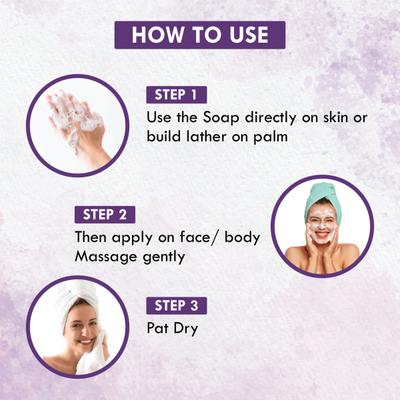 HOW TO USE

STEP 1
Use the Soap directly on skin or build lather on palm

STEP 2
Then apply on face/ body
Massage gently

STEP 3
Pat Dry