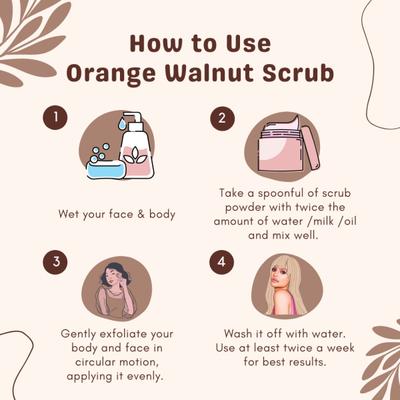 How to Use Orange Walnut Scrub

1

Wet your face & body

2

Take a spoonful of scrub powder with twice the amount of water /milk /oil and mix well.

3

Gently exfoliate your body and face in circular motion, applying it evenly.

4

Wash it off with water. Use at least twice a week for best results.