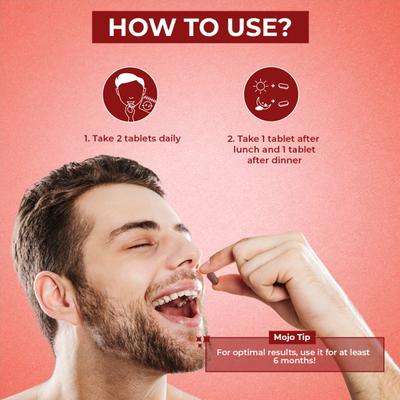 HOW TO USE?

1. Take 2 tablets daily

2. Take 1 tablet after lunch and 1 tablet after dinner

Mojo Tip

For optimal results, use it for at least 6 months!