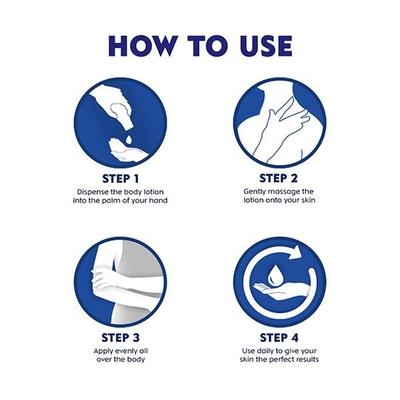 HOW TO USE

STEP 1
Dispense the body lotion into the palm of your hand

STEP 2
Gently massage the lotion onto your skin

STEP 3
Apply evenly all over the body

STEP 4
Use daily to give your skin the perfect results