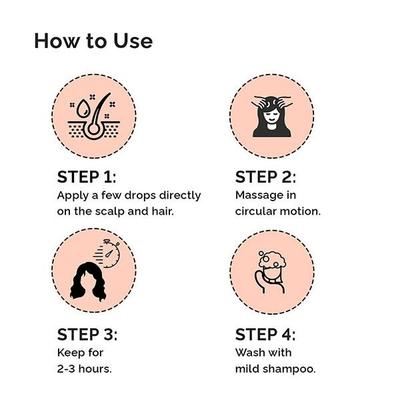 How to Use

STEP 1:
Apply a few drops directly on the scalp and hair.

STEP 2:
Massage in circular motion.

STEP 3:
Keep for 2-3 hours.

STEP 4:
Wash with mild shampoo.