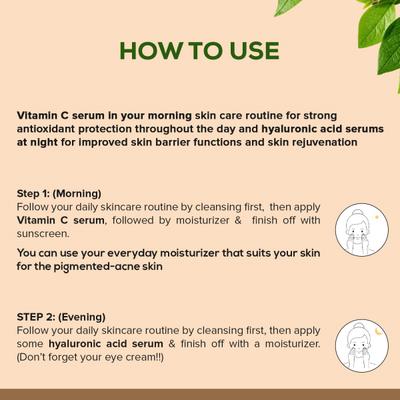 HOW TO USE

Vitamin C serum in your morning skin care routine for strong antioxidant protection throughout the day and hyaluronic acid serums at night for improved skin barrier functions and skin rejuvenation

Step 1: (Morning)
Follow your daily skincare routine by cleansing first, then apply Vitamin C serum, followed by moisturizer & finish off with sunscreen.

You can use your everyday moisturizer that suits your skin for the pigmented-acne skin

STEP 2: (Evening)
Follow your daily skincare routine by cleansing first, then apply some hyaluronic acid serum & finish off with a moisturizer. (Don't forget your eye cream!!)