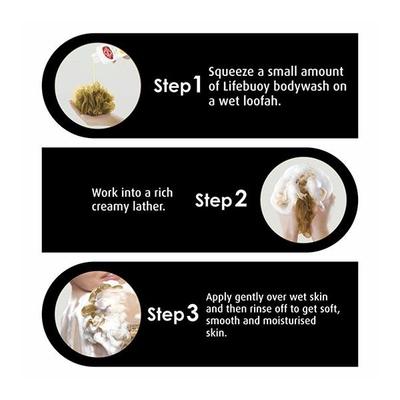 Step 1 Squeeze a small amount of Lifebuoy bodywash on a wet loofah.

Work into a rich creamy lather. Step 2

Step 3 Apply gently over wet skin and then rinse off to get soft, smooth and moisturised skin.