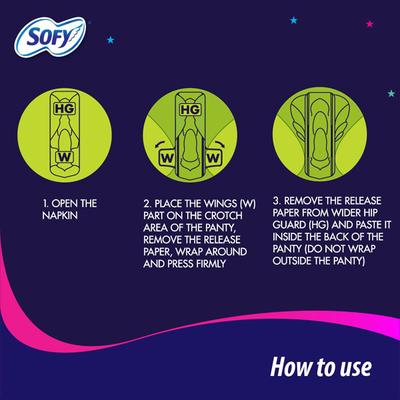 SOFY

HG

W

HG

W W

1. OPEN THE NAPKIN

2. PLACE THE WINGS (W) PART ON THE CROTCH AREA OF THE PANTY, REMOVE THE RELEASE PAPER, WRAP AROUND AND PRESS FIRMLY

3. REMOVE THE RELEASE PAPER FROM WIDER HIP GUARD (HG) AND PASTE IT INSIDE THE BACK OF THE PANTY (DO NOT WRAP OUTSIDE THE PANTY)

How to use