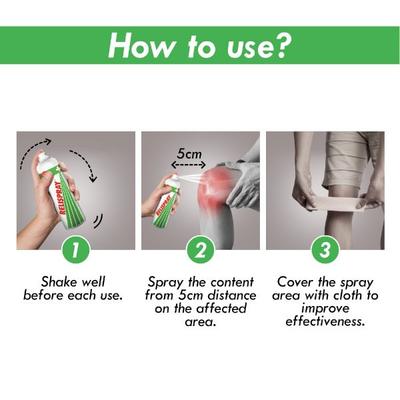 How to use?

RELISPRAY

5cm

RELISPRAY

1

Shake well before each use.

2

Spray the content from 5cm distance on the affected area.

3

Cover the spray area with cloth to improve effectiveness.