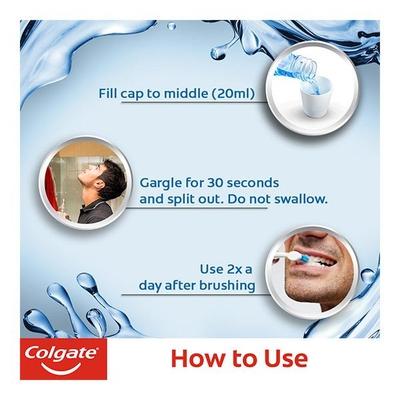 Fill cap to middle (20ml)

Gargle for 30 seconds and split out. Do not swallow.

Use 2x a day after brushing

Colgate

How to Use