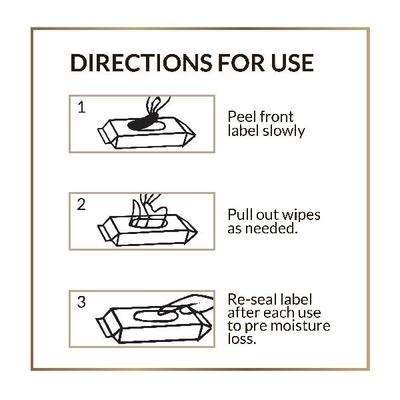 DIRECTIONS FOR USE

1

Peel front label slowly

2

Pull out wipes as needed.

3

Re-seal label after each use to pre moisture loss.