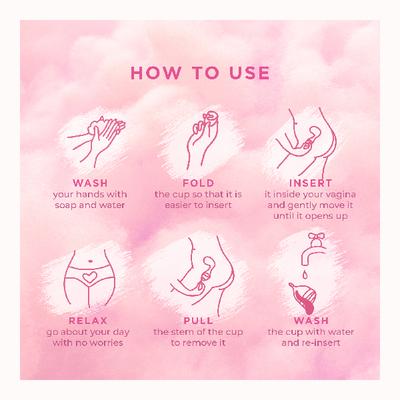 HOW TO USE

WASH
your hands with soap and water

FOLD
the cup so that it is easier to insert

INSERT
it inside your vagina and gently move it until it opens up

RELAX
go about your day with no worries

PULL
the stem of the cup to remove it

WASH
the cup with water and re-insert